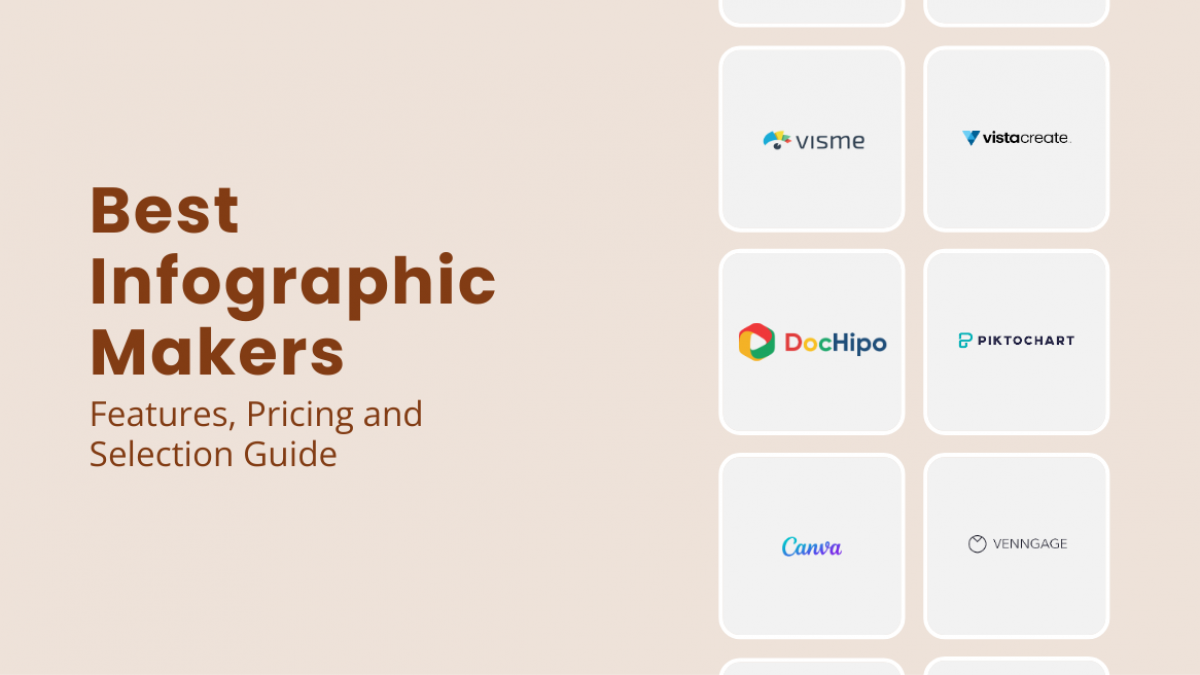 Best Infographic Makers

Features, Pricing and Selection Guide

visme

vistacreate.

DocHipo

PIKTOCHART

Canva

VENNGAGE