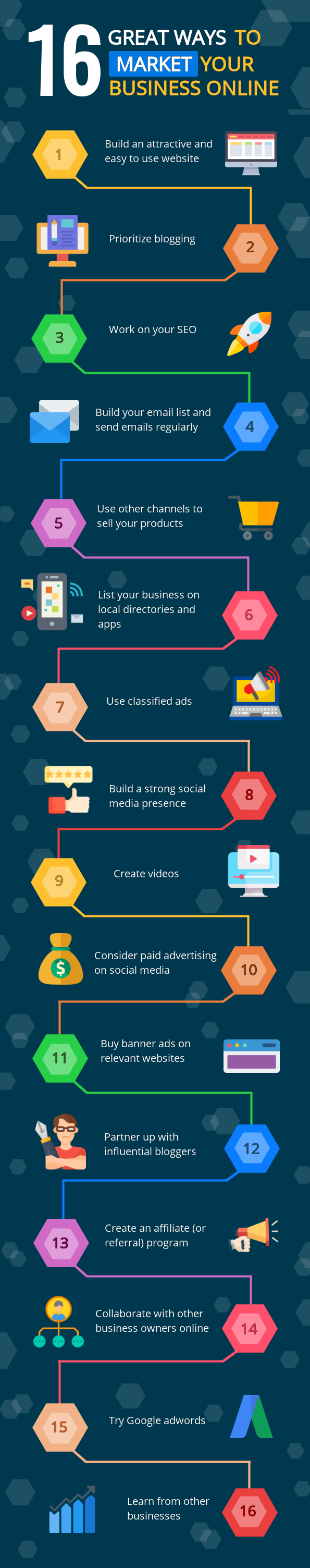 16 GREAT WAYS TO MARKET YOUR BUSINESS ONLINE

1 Build an attractive and easy to use website

2 Prioritize blogging

3 Work on your SEO

4 Build your email list and send emails regularly

5 Use other channels to sell your products

6 List your business on local directories and apps

7 Use classified ads

8 Build a strong social media presence

9 Create videos

10 Consider paid advertising on social media

11 Buy banner ads on relevant websites

12 Partner up with influential bloggers

13 Create an affiliate (or referral) program

14 Collaborate with other business owners online

15 Try Google adwords

16 Learn from other businesses