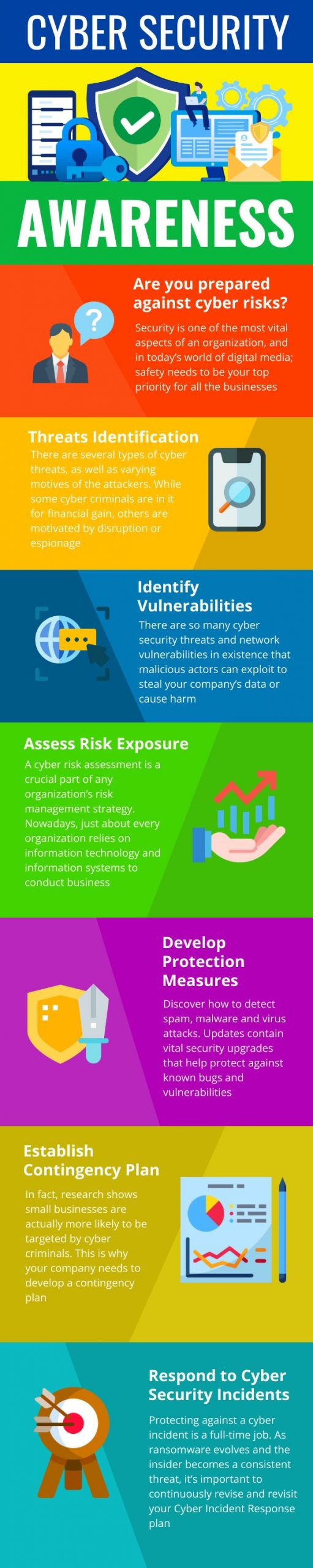 CYBER SECURITY

AWARENESS

Are you prepared against cyber risks?

Security is one of the most vital aspects of an organization, and in today's world of digital media; safety needs to be your top priority for all the businesses

Threats Identification

There are several types of cyber threats, as well as varying motives of the attackers. While some cyber criminals are in it for financial gain, others are motivated by disruption or espionage

Identify Vulnerabilities

There are so many cyber security threats and network vulnerabilities in existence that malicious actors can exploit to steal your company's data or cause harm

Assess Risk Exposure

A cyber risk assessment is a crucial part of any organization's risk management strategy. Nowadays, just about every organization relies on information technology and information systems to conduct business

Develop Protection Measures

Discover how to detect spam, malware and virus attacks. Updates contain vital security upgrades that help protect against known bugs and vulnerabilities

Establish Contingency Plan

In fact, research shows small businesses are actually more likely to be targeted by cyber criminals. This is why your company needs to develop a contingency plan

Respond to Cyber Security Incidents

Protecting against a cyber incident is a full-time job. As ransomware evolves and the insider becomes a consistent threat, it's important to continuously revise and revisit your Cyber Incident Response plan