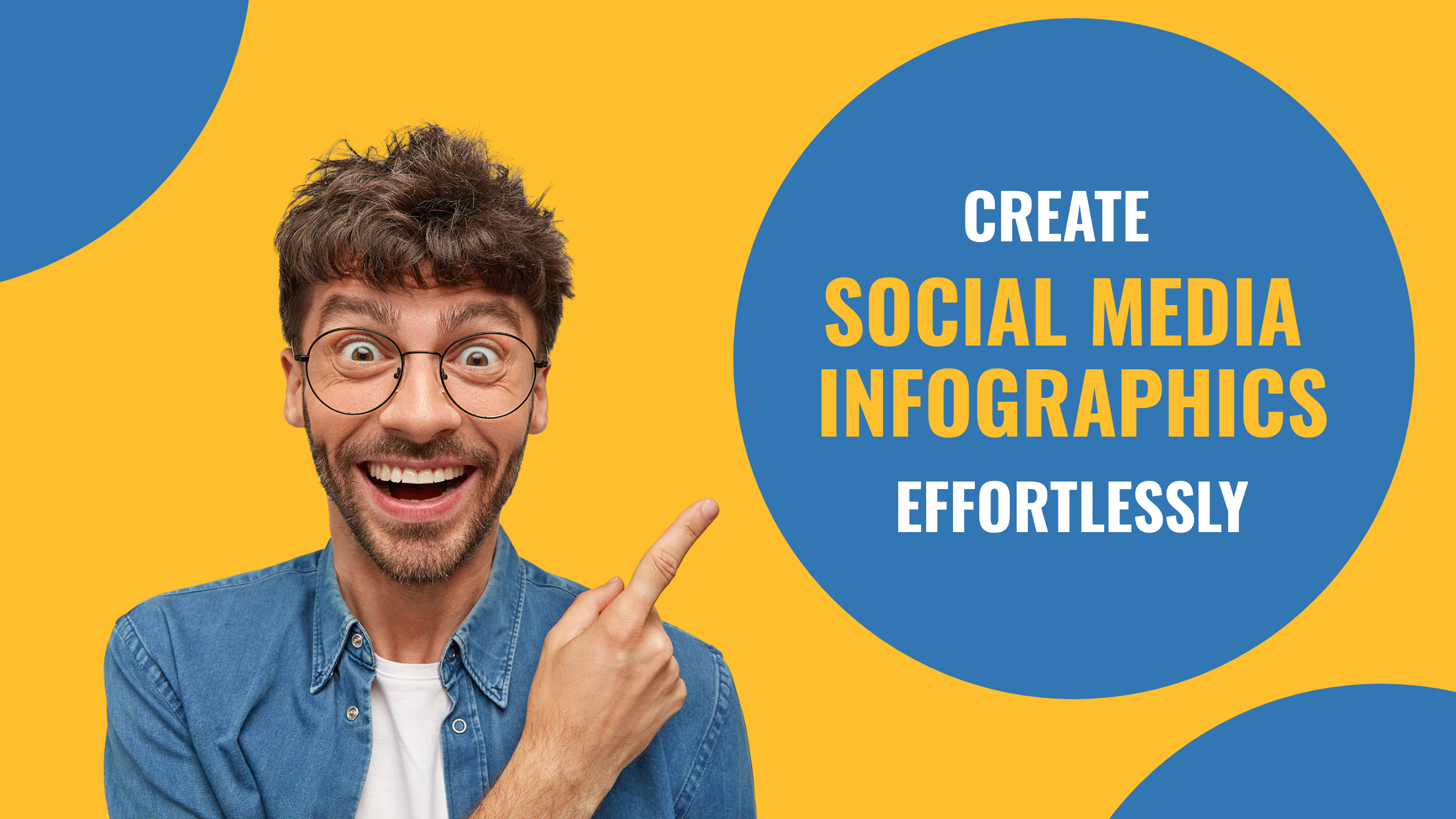 CREATE
SOCIAL MEDIA
INFOGRAPHICS
EFFORTLESSLY